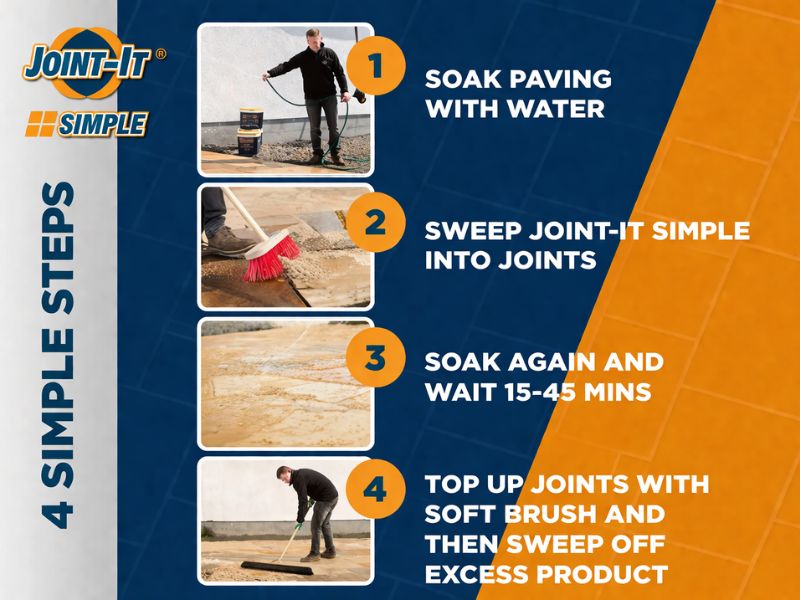 JOINT-IT ®
SIMPLE

4 SIMPLE STEPS

1 SOAK PAVING WITH WATER

2 SWEEP JOINT-IT SIMPLE INTO JOINTS

3 SOAK AGAIN AND WAIT 15-45 MINS

4 TOP UP JOINTS WITH SOFT BRUSH AND THEN SWEEP OFF EXCESS PRODUCT